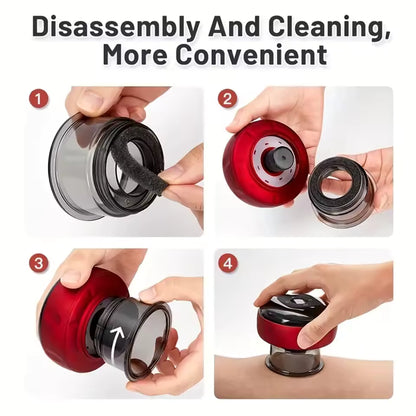 Disassembly And Cleaning, More Convenient

1

2

3

4